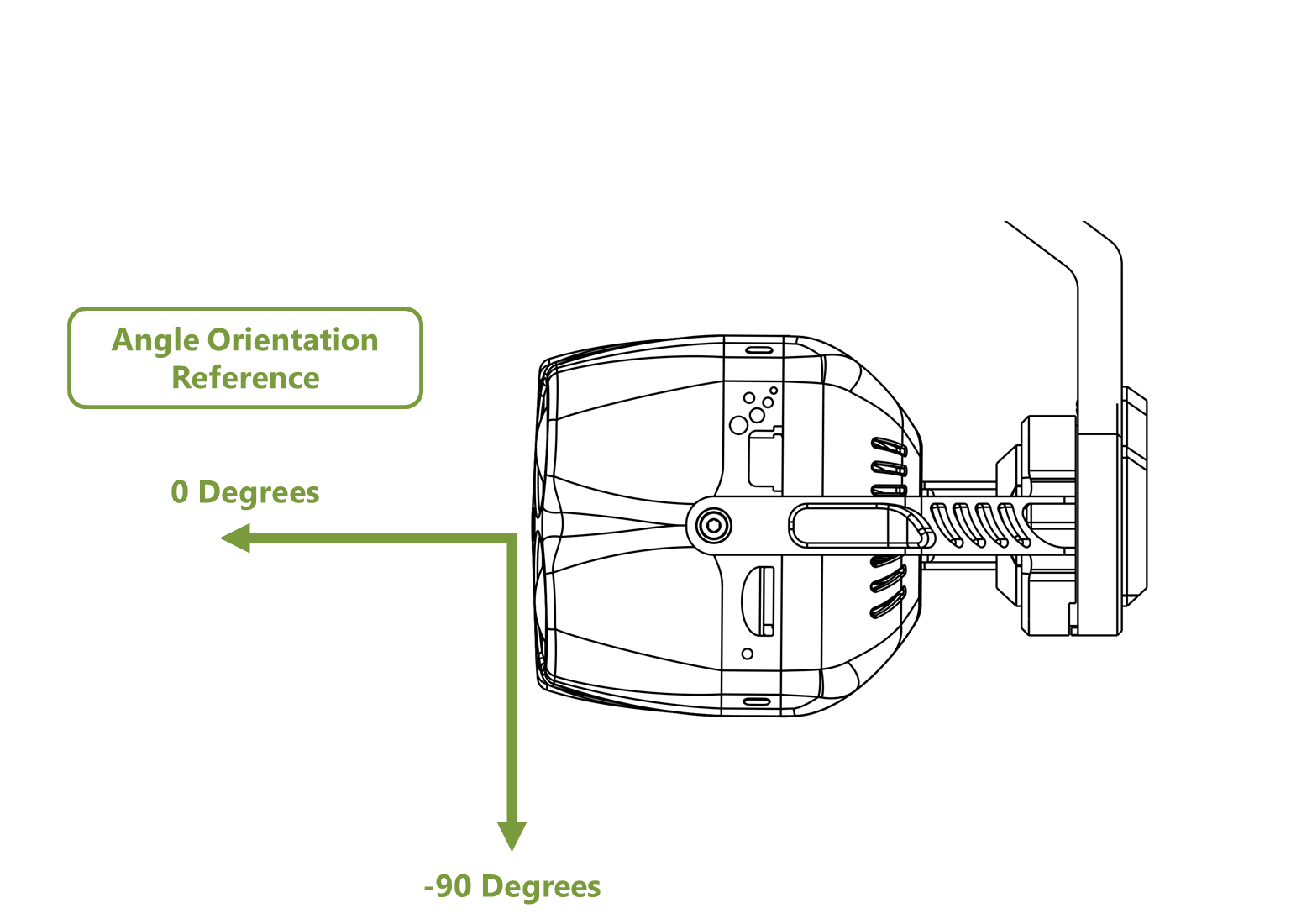 Angle Orientation Reference

0 Degrees

-90 Degrees